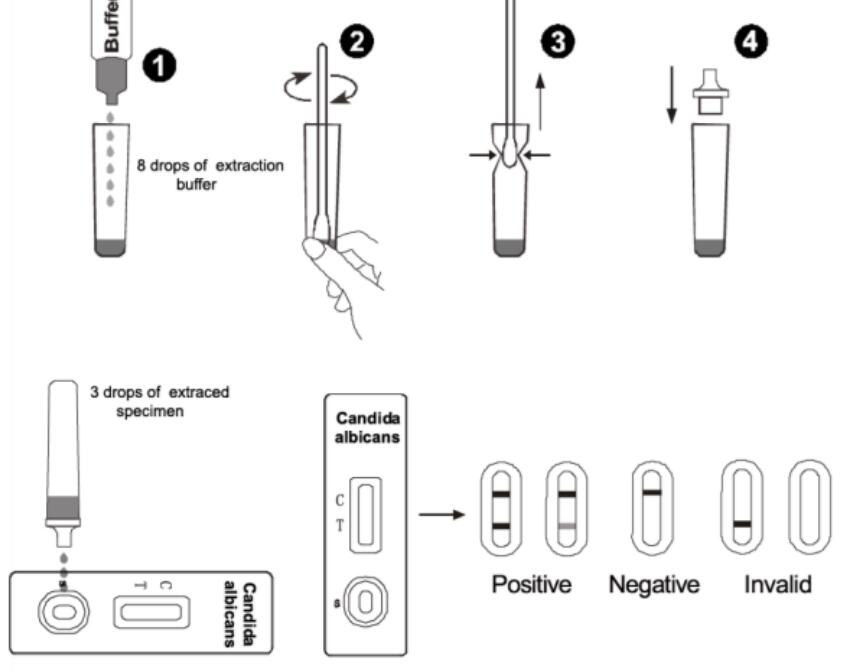 Buffer

1

8 drops of extraction buffer

2

3

4

3 drops of extraced specimen

S

T C

Candida albicans

Candida albicans

C

T

S

Positive

Negative

Invalid