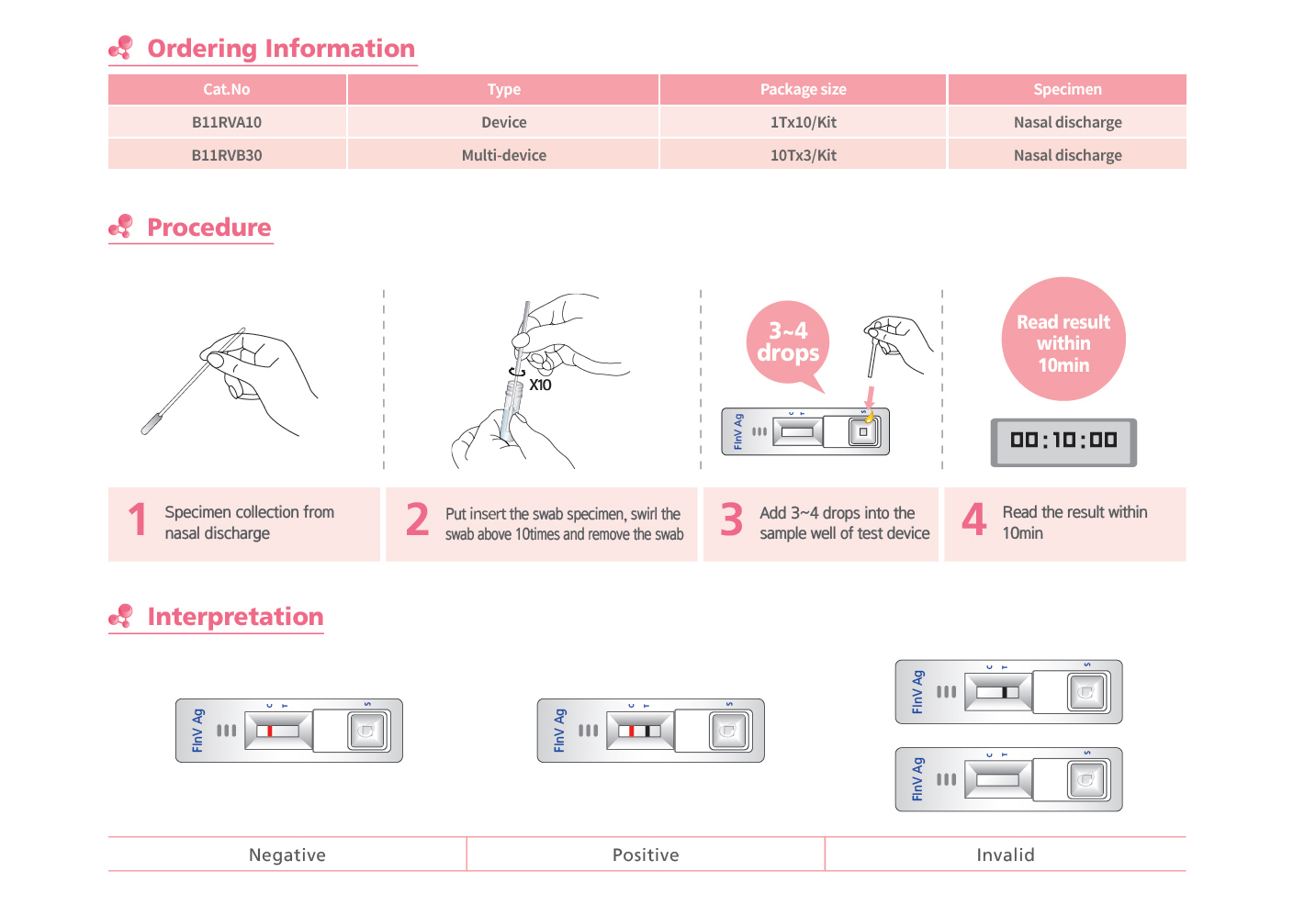 Ordering Information

| Cat.No | Type | Package size | Specimen |
|---|---|---|---|
| B11RVA10 | Device | 1Tx10/Kit | Nasal discharge |
| B11RVB30 | Multi-device | 10Tx3/Kit | Nasal discharge |

Procedure

X10

3~4 drops

FInV Ag

C T S

Read result within 10min

00:10:00

1 Specimen collection from nasal discharge

2 Put insert the swab specimen, swirl the swab above 10times and remove the swab

3 Add 3~4 drops into the sample well of test device

4 Read the result within 10min

Interpretation

FInV Ag C T S

FInV Ag C T S

FInV Ag C T S

FInV Ag C T S

Negative

Positive

Invalid