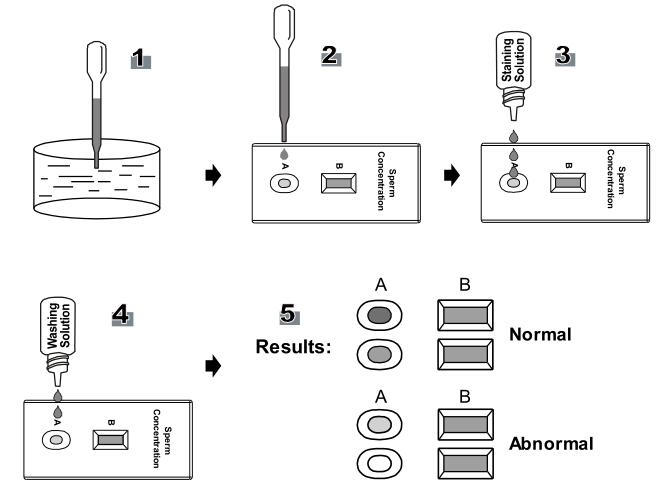 1

2

A

B

Sperm Concentration

3

Staining Solution

A

B

Sperm Concentration

4

Washing Solution

A

B

Sperm Concentration

5

Results:

A

B

Normal

A

B

Abnormal