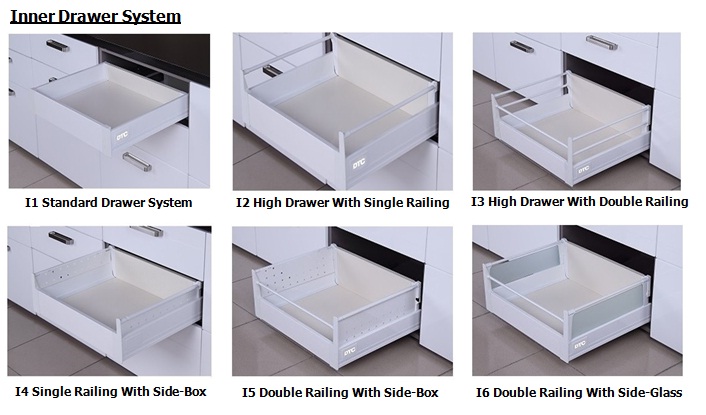 Inner Drawer System

DTC

I1 Standard Drawer System

DTC

I2 High Drawer With Single Railing

DTC

I3 High Drawer With Double Railing

I4 Single Railing With Side-Box

DTC

I5 Double Railing With Side-Box

DTC

I6 Double Railing With Side-Glass