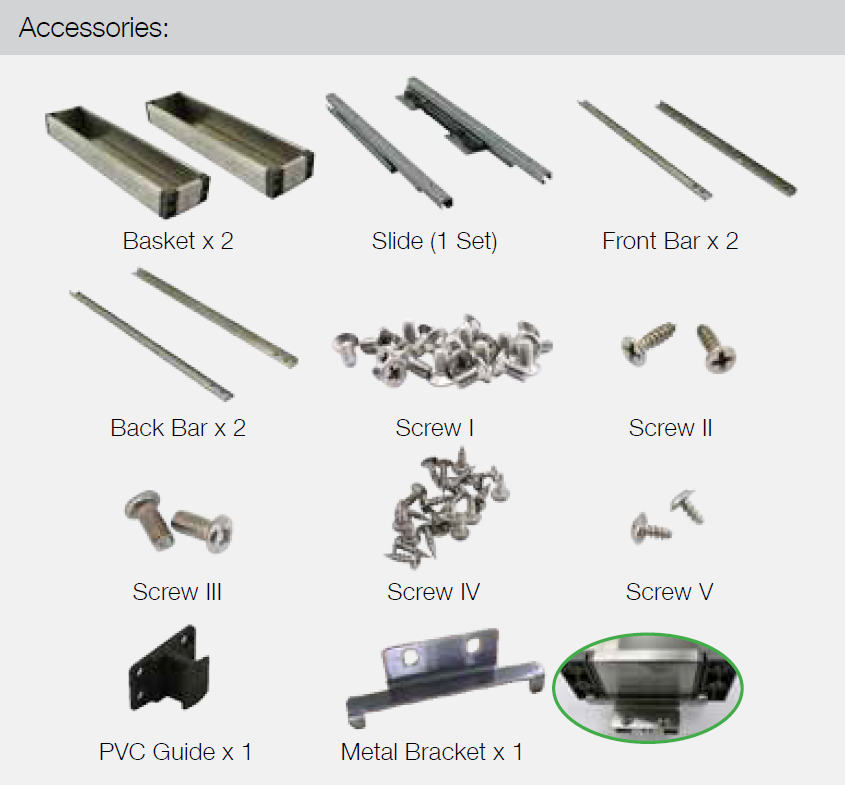 Accessories:

Basket x 2

Slide (1 Set)

Front Bar x 2

Back Bar x 2

Screw I

Screw II

Screw III

Screw IV

Screw V

PVC Guide x 1

Metal Bracket x 1