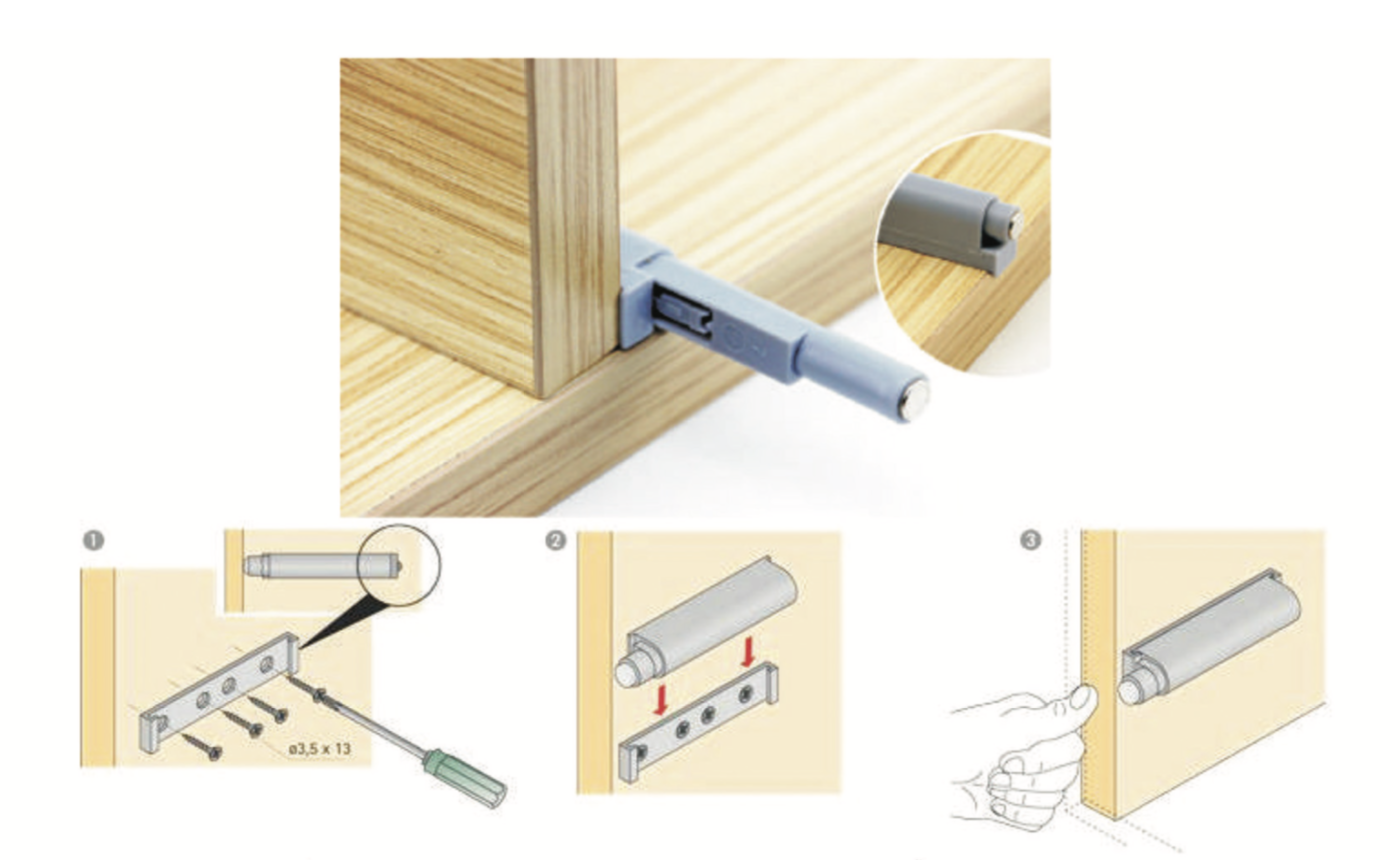 1

ø3,5 x 13

2

3