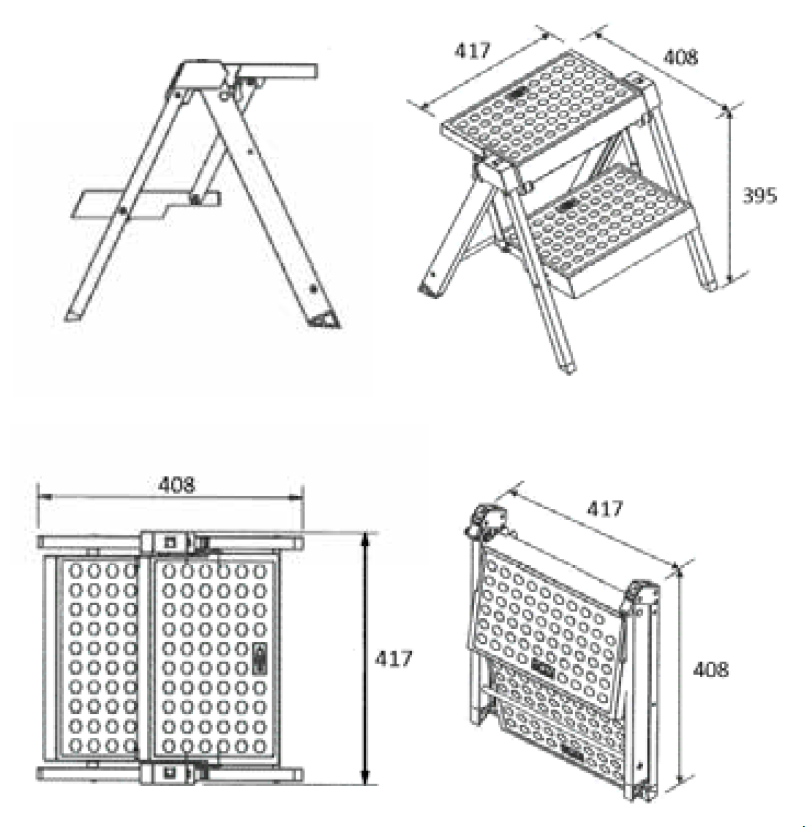 417
408
395
408
417
417
408