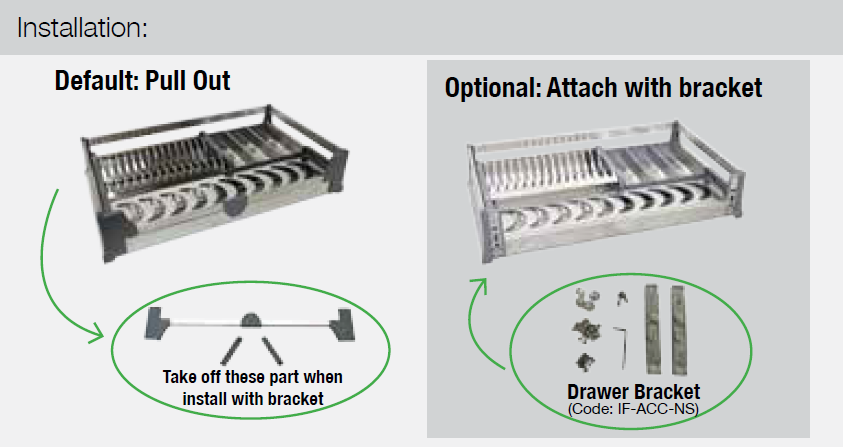 Installation:

Default: Pull Out

Take off these part when install with bracket

Optional: Attach with bracket

Drawer Bracket
(Code: IF-ACC-NS)