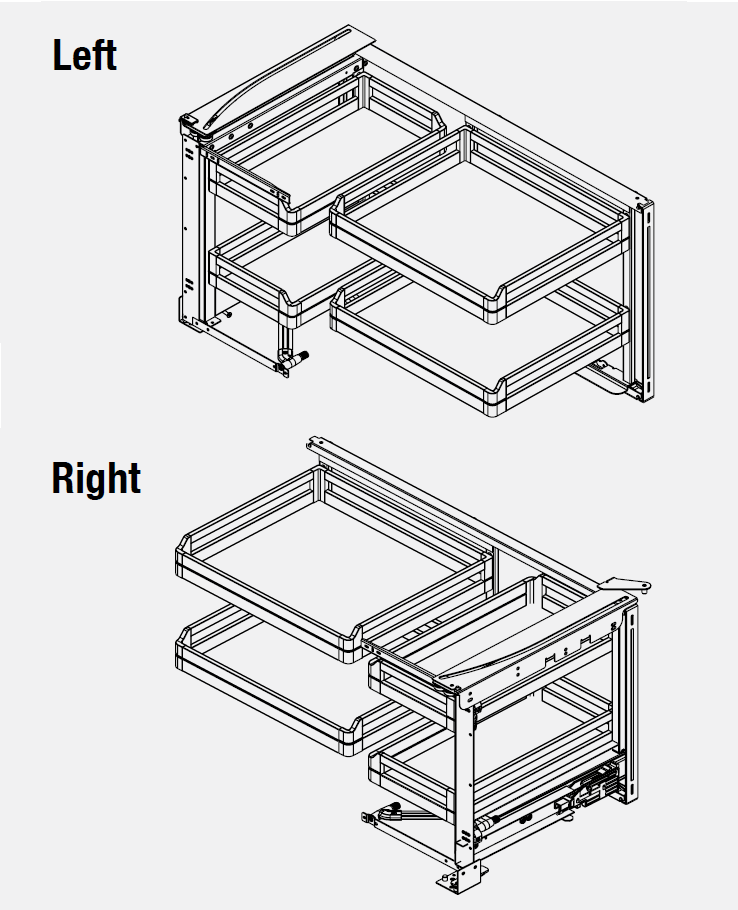 Left

Right