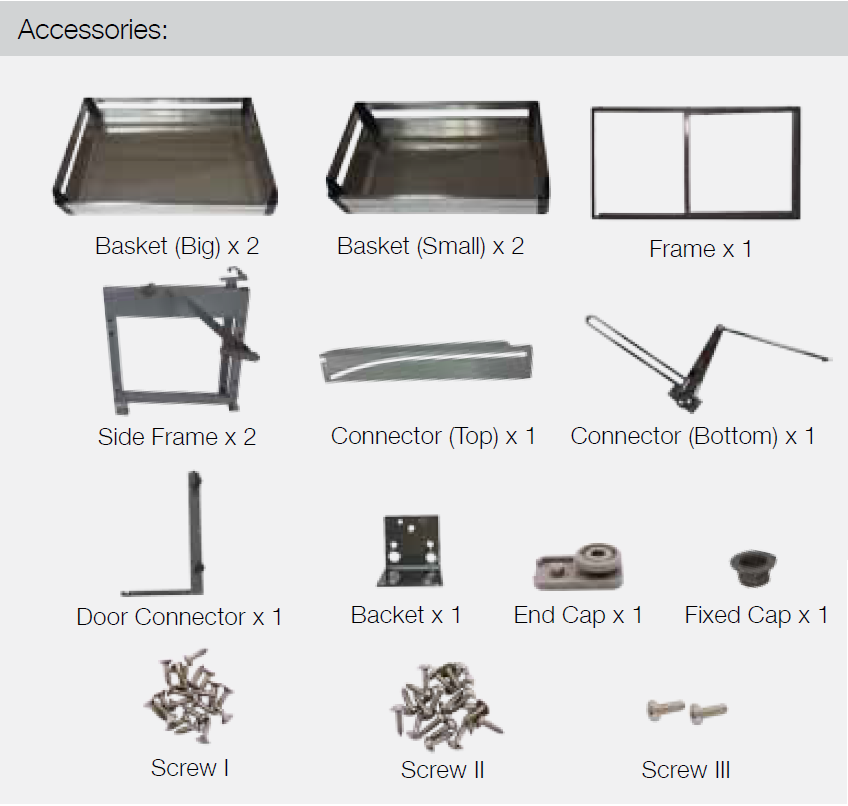 Accessories:

Basket (Big) x 2

Basket (Small) x 2

Frame x 1

Side Frame x 2

Connector (Top) x 1

Connector (Bottom) x 1

Door Connector x 1

Backet x 1

End Cap x 1

Fixed Cap x 1

Screw I

Screw II

Screw III