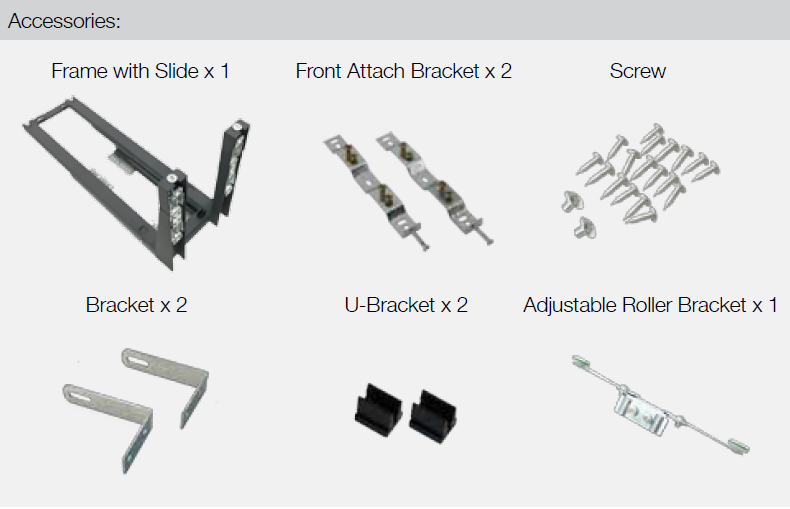 Accessories:

Frame with Slide x 1

Front Attach Bracket x 2

Screw

Bracket x 2

U-Bracket x 2

Adjustable Roller Bracket x 1