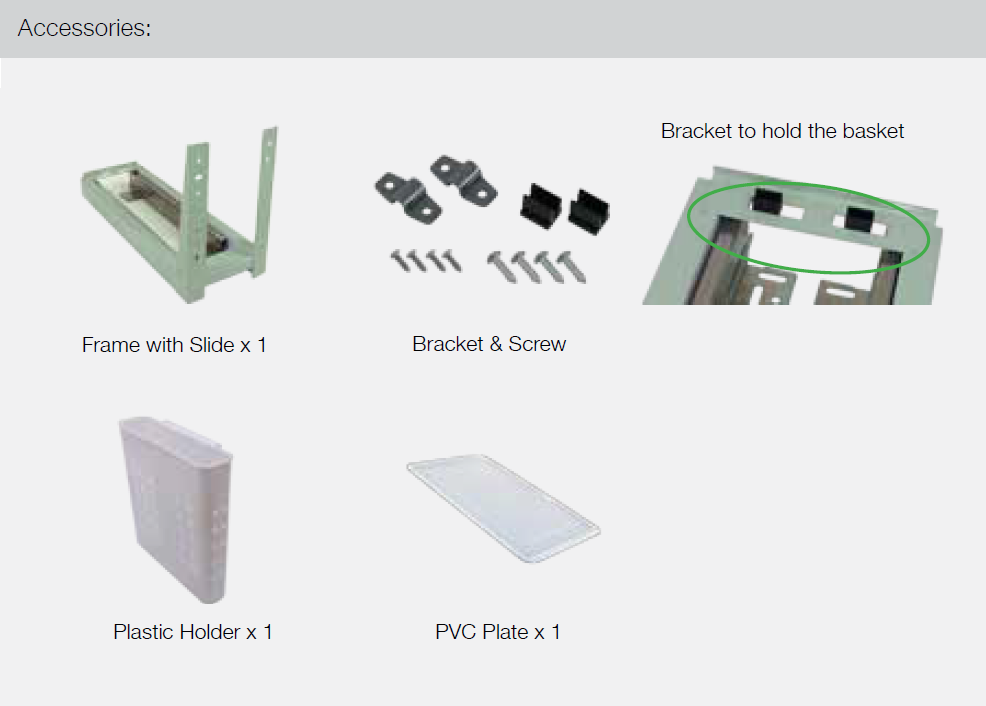 Accessories:

Bracket to hold the basket

Frame with Slide x 1

Bracket & Screw

Plastic Holder x 1

PVC Plate x 1