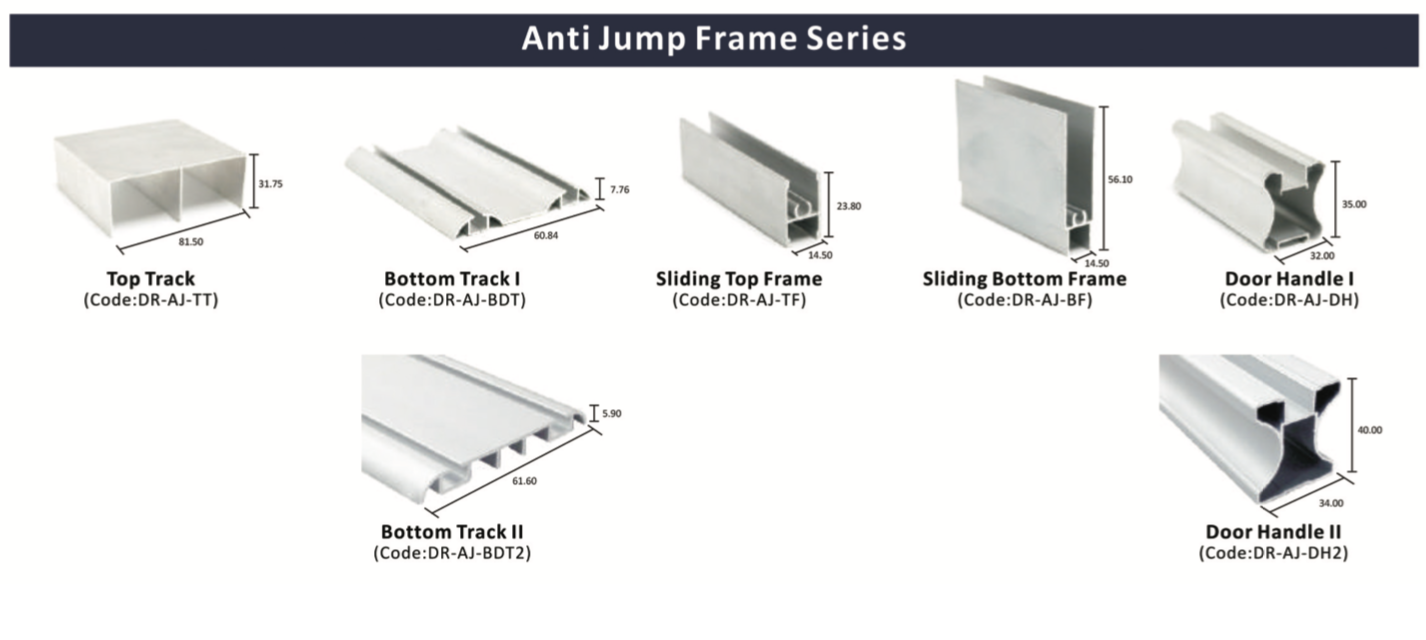 Anti Jump Frame Series

31.75
81.50
Top Track
(Code:DR-AJ-TT)

7.76
60.84
Bottom Track I
(Code:DR-AJ-BDT)

23.80
14.50
Sliding Top Frame
(Code:DR-AJ-TF)

56.10
14.50
Sliding Bottom Frame
(Code:DR-AJ-BF)

35.00
32.00
Door Handle I
(Code:DR-AJ-DH)

5.90
61.60
Bottom Track II
(Code:DR-AJ-BDT2)

40.00
34.00
Door Handle II
(Code:DR-AJ-DH2)