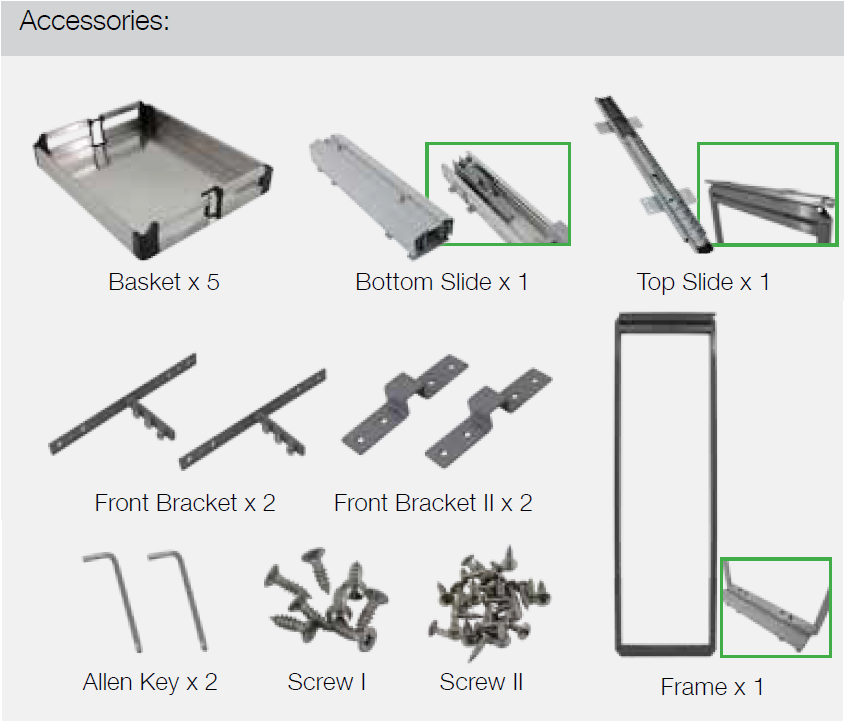 Accessories:

Basket x 5

Bottom Slide x 1

Top Slide x 1

Front Bracket x 2

Front Bracket II x 2

Allen Key x 2

Screw I

Screw II

Frame x 1