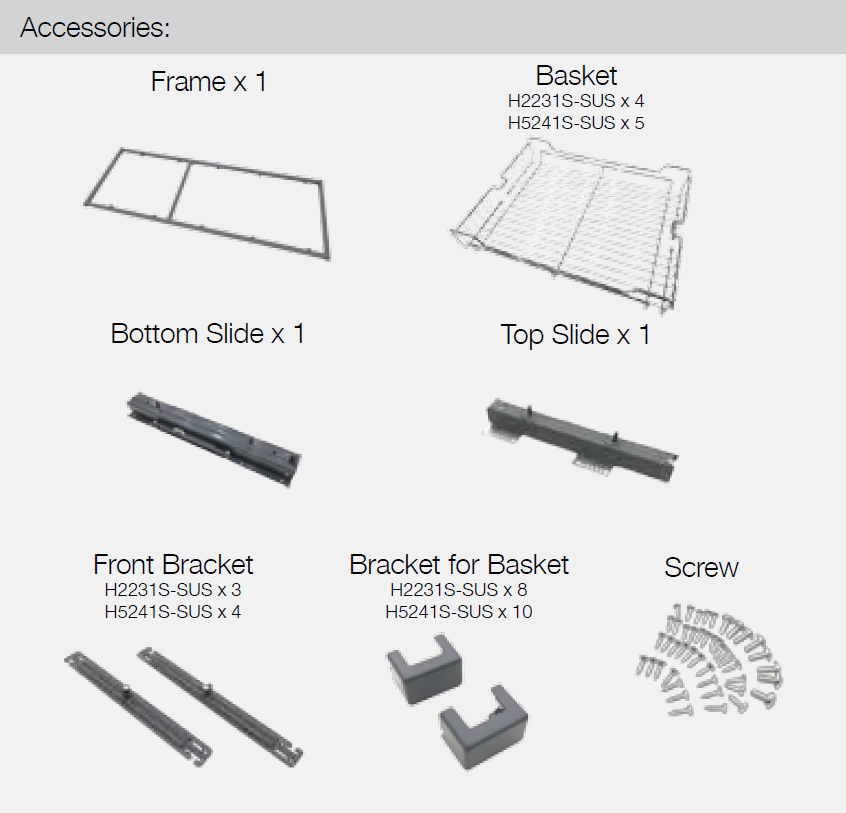 Accessories:

Frame x 1

Basket
H2231S-SUS x 4
H5241S-SUS x 5

Bottom Slide x 1

Top Slide x 1

Front Bracket
H2231S-SUS x 3
H5241S-SUS x 4

Bracket for Basket
H2231S-SUS x 8
H5241S-SUS x 10

Screw