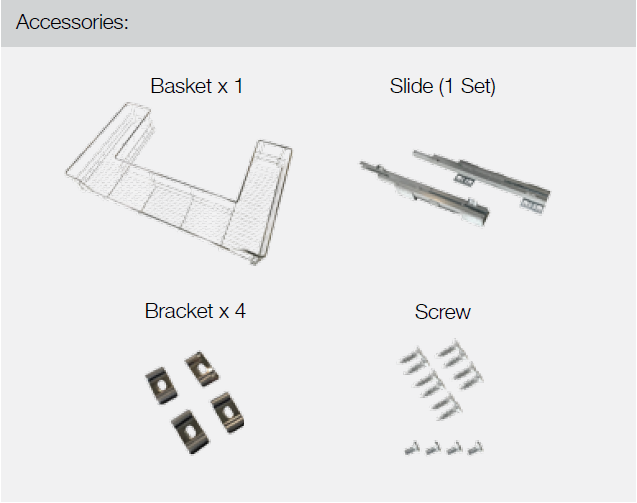 Accessories:

Basket x 1

Slide (1 Set)

Bracket x 4

Screw