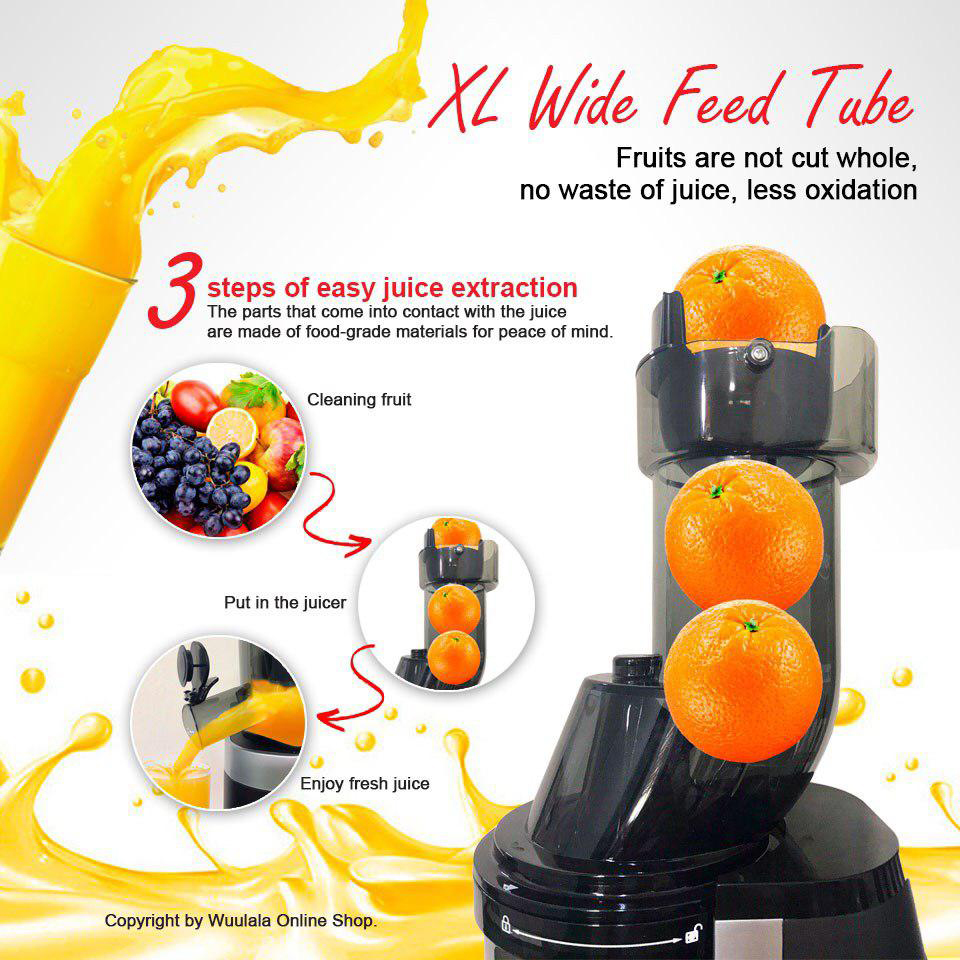 XL Wide Feed Tube

Fruits are not cut whole, no waste of juice, less oxidation

3 steps of easy juice extraction
The parts that come into contact with the juice are made of food-grade materials for peace of mind.

Cleaning fruit

Put in the juicer

Enjoy fresh juice

Copyright by Wuulala Online Shop.