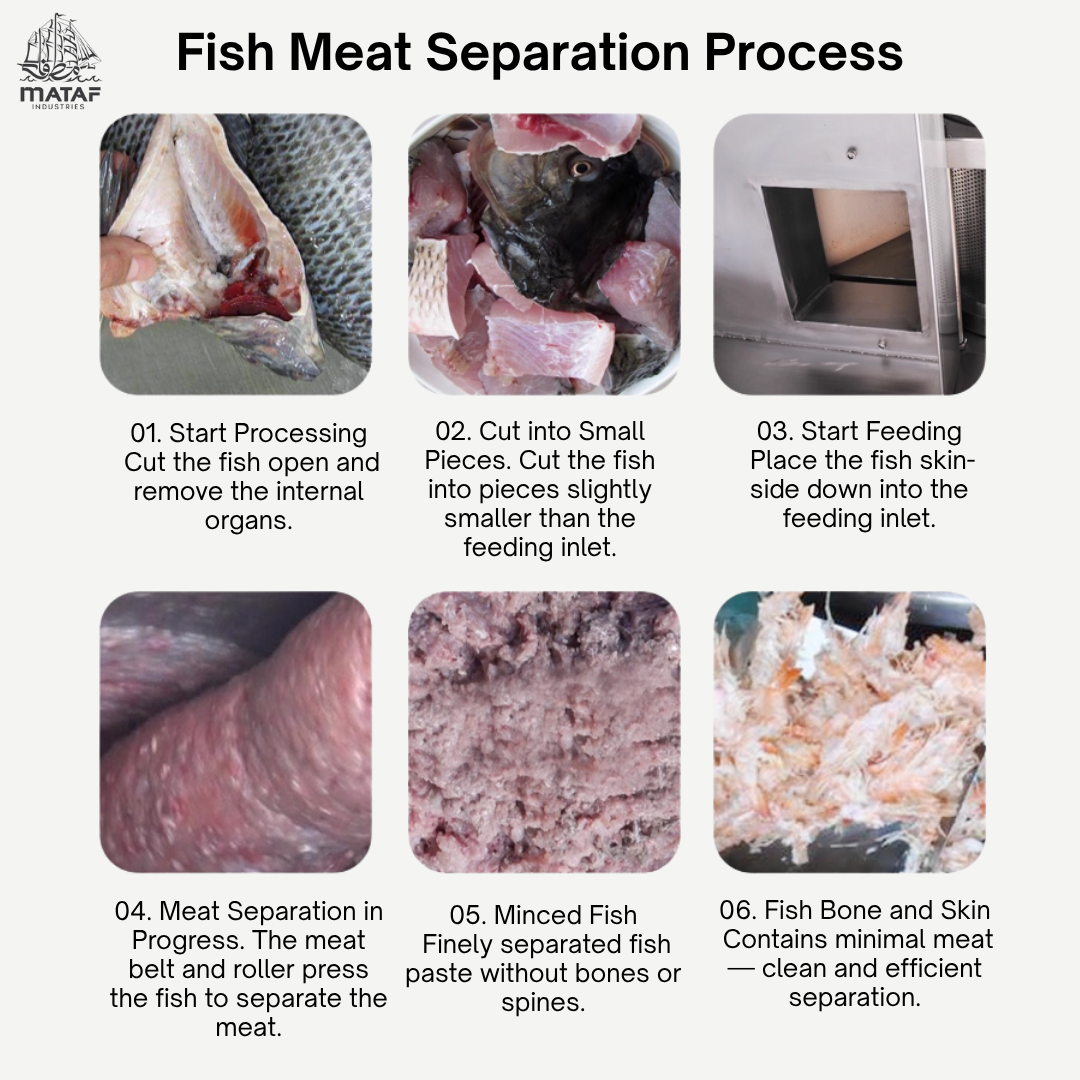 MATAF
INDUSTRIES

Fish Meat Separation Process

01. Start Processing
Cut the fish open and remove the internal organs.

02. Cut into Small Pieces. Cut the fish into pieces slightly smaller than the feeding inlet.

03. Start Feeding
Place the fish skin-side down into the feeding inlet.

04. Meat Separation in Progress. The meat belt and roller press the fish to separate the meat.

05. Minced Fish
Finely separated fish paste without bones or spines.

06. Fish Bone and Skin
Contains minimal meat — clean and efficient separation.