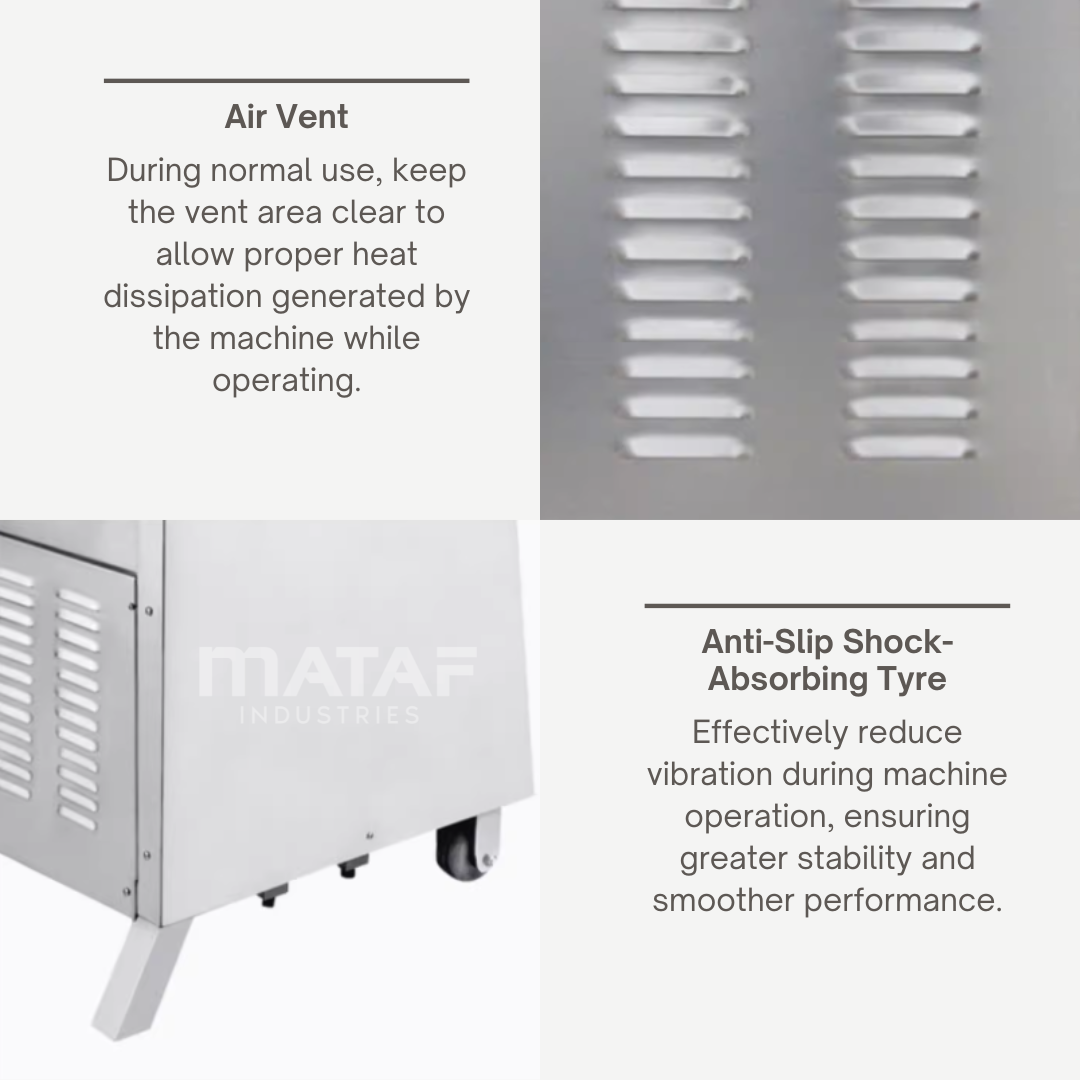 Air Vent

During normal use, keep the vent area clear to allow proper heat dissipation generated by the machine while operating.

MATAF
INDUSTRIES

Anti-Slip Shock-Absorbing Tyre

Effectively reduce vibration during machine operation, ensuring greater stability and smoother performance.