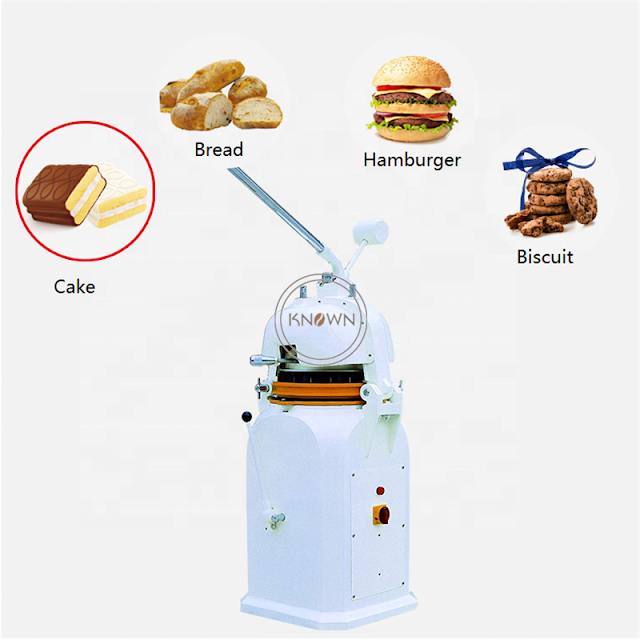 Bread

Hamburger

Cake

Biscuit

KNOWN