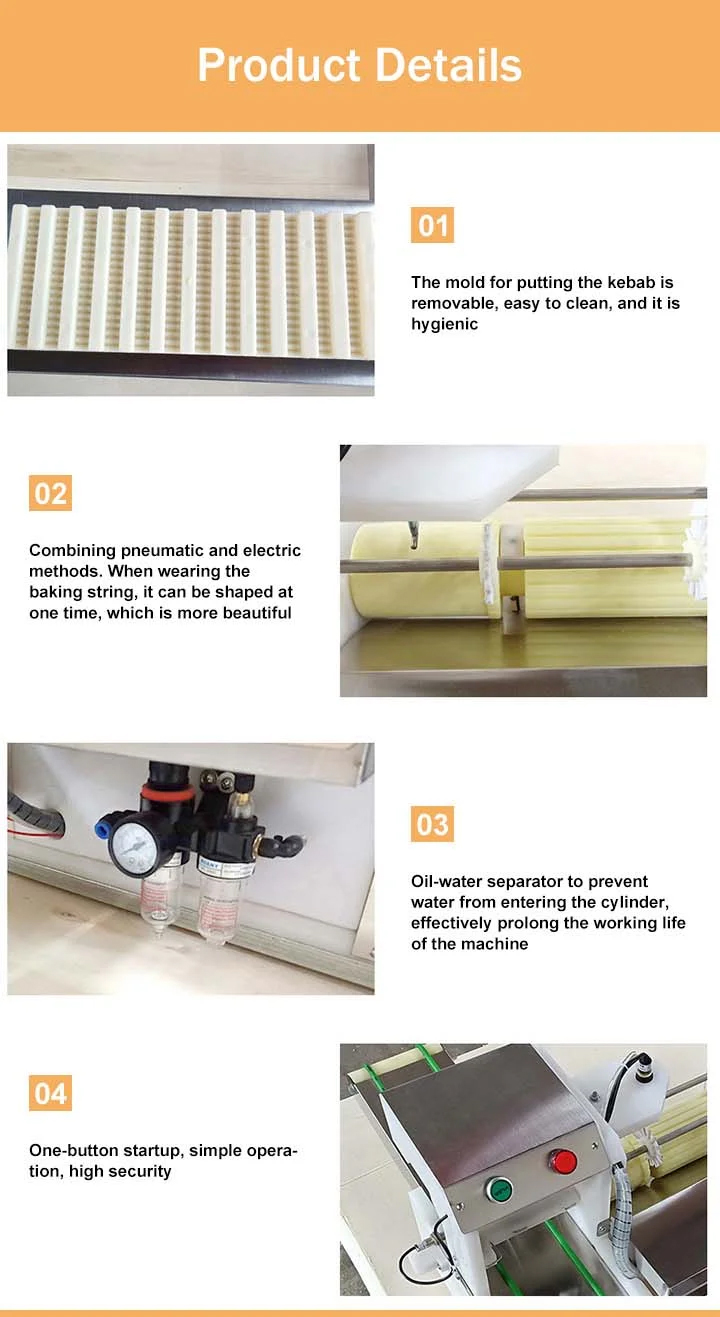 Product Details

01

The mold for putting the kebab is removable, easy to clean, and it is hygienic

02

Combining pneumatic and electric methods. When wearing the baking string, it can be shaped at one time, which is more beautiful

03

Oil-water separator to prevent water from entering the cylinder, effectively prolong the working life of the machine

04

One-button startup, simple operation, high security