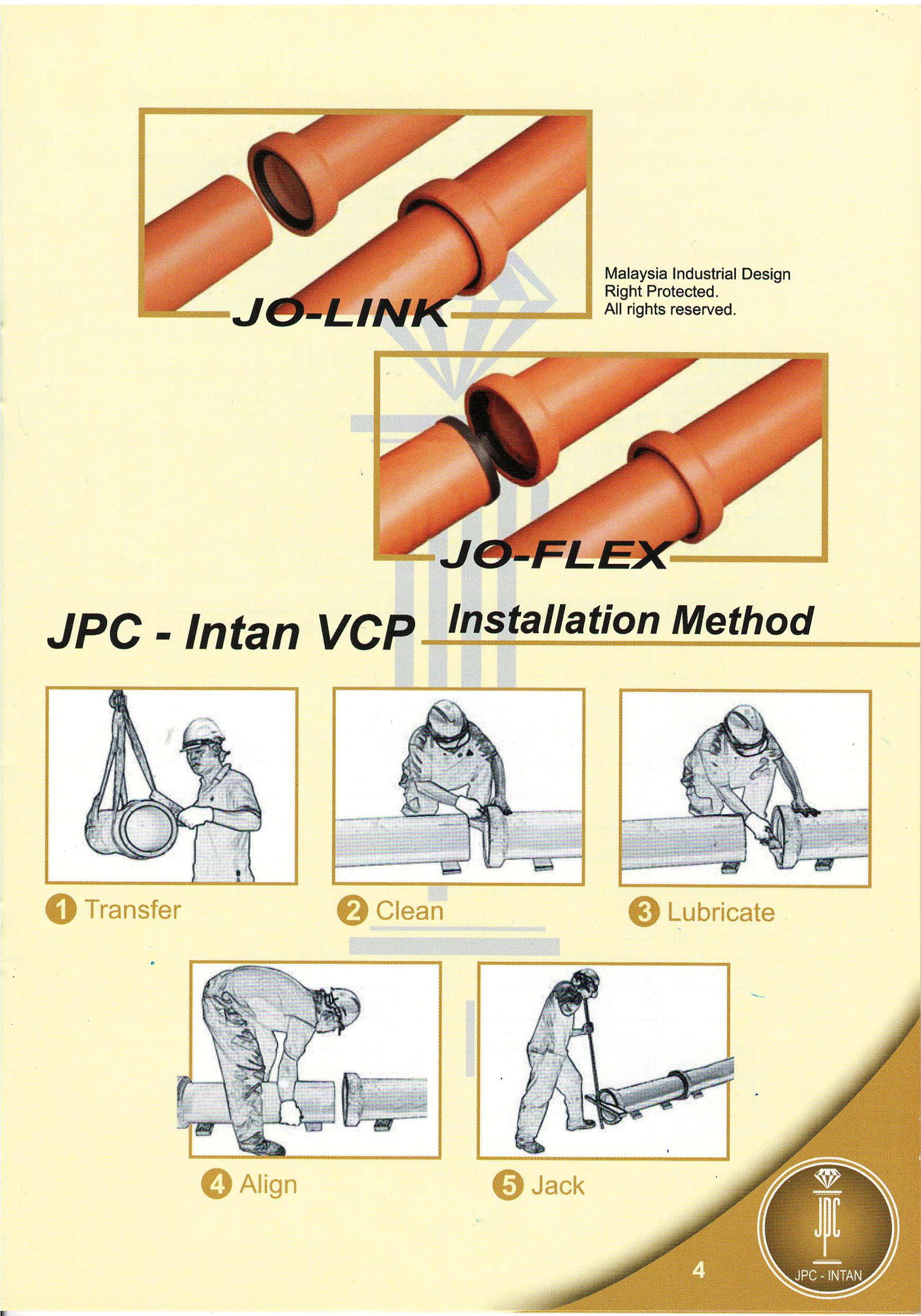 JO-LINK

Malaysia Industrial Design Right Protected. All rights reserved.

JO-FLEX

JPC - Intan VCP Installation Method

1 Transfer

2 Clean

3 Lubricate

4 Align

5 Jack

4

JPC

JPC - INTAN