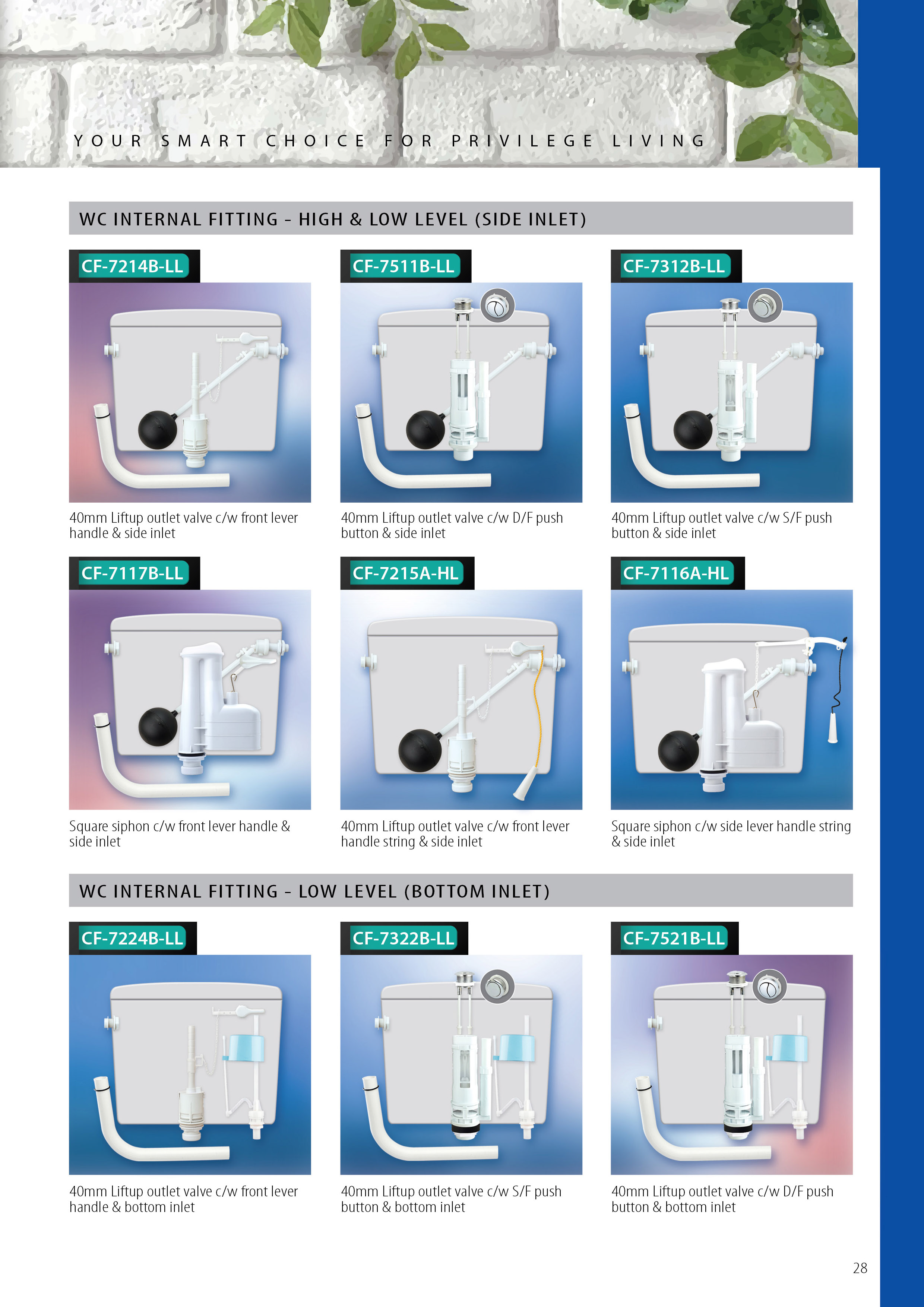 YOUR SMART CHOICE FOR PRIVILEGE LIVING

WC INTERNAL FITTING - HIGH & LOW LEVEL (SIDE INLET)

CF-7214B-LL

40mm Liftup outlet valve c/w front lever handle & side inlet

CF-7511B-LL

40mm Liftup outlet valve c/w D/F push button & side inlet

CF-7312B-LL

40mm Liftup outlet valve c/w S/F push button & side inlet

CF-7117B-LL

Square siphon c/w front lever handle & side inlet

CF-7215A-HL

40mm Liftup outlet valve c/w front lever handle string & side inlet

CF-7116A-HL

Square siphon c/w side lever handle string & side inlet

WC INTERNAL FITTING - LOW LEVEL (BOTTOM INLET)

CF-7224B-LL

40mm Liftup outlet valve c/w front lever handle & bottom inlet

CF-7322B-LL

40mm Liftup outlet valve c/w S/F push button & bottom inlet

CF-7521B-LL

40mm Liftup outlet valve c/w D/F push button & bottom inlet

28