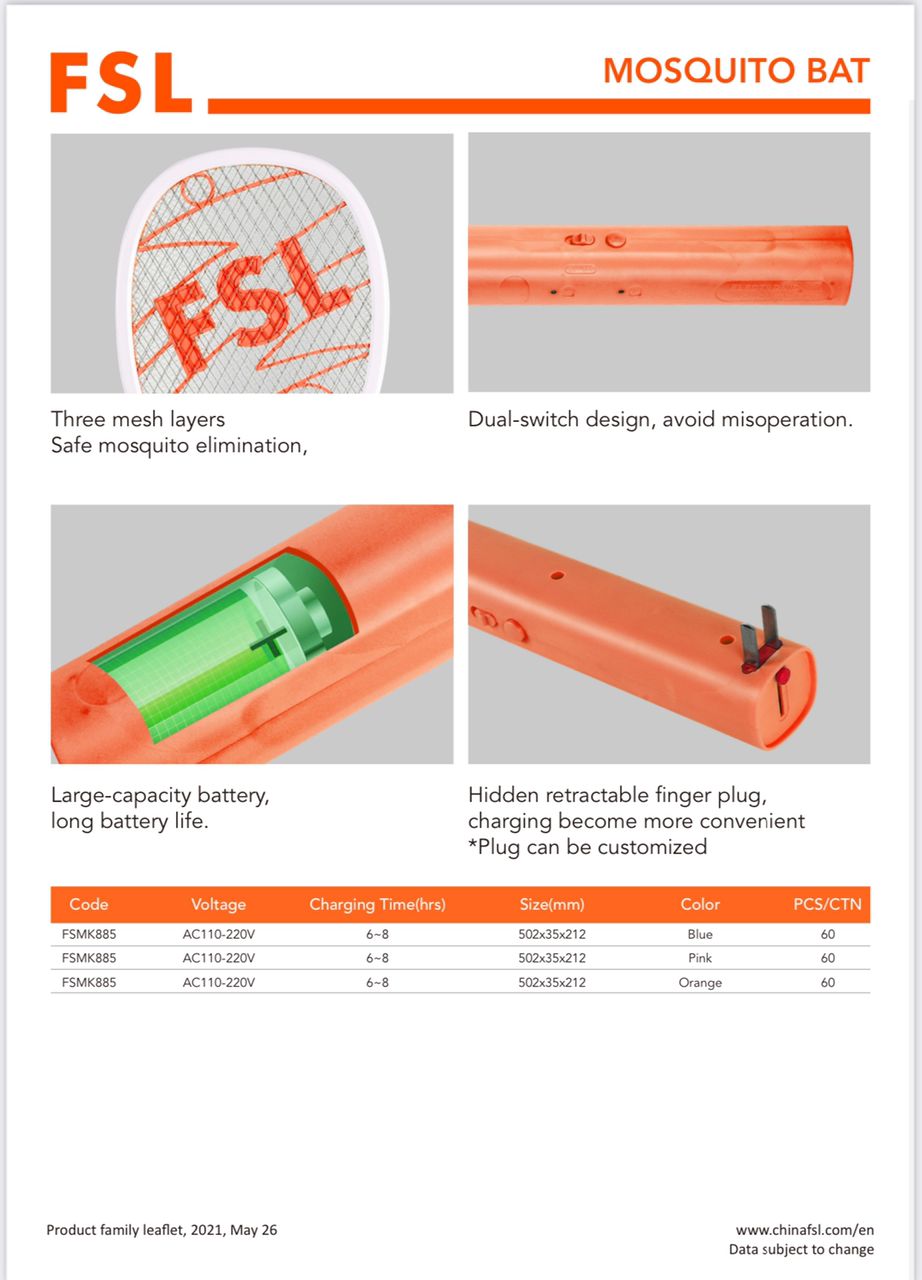 FSL

MOSQUITO BAT

FSL

Three mesh layers
Safe mosquito elimination,

Dual-switch design, avoid misoperation.

Large-capacity battery,
long battery life.

Hidden retractable finger plug,
charging become more convenient
*Plug can be customized

| Code | Voltage | Charging Time(hrs) | Size(mm) | Color | PCS/CTN |
|---|---|---|---|---|---|
| FSMK885 | AC110-220V | 6~8 | 502x35x212 | Blue | 60 |
| FSMK885 | AC110-220V | 6~8 | 502x35x212 | Pink | 60 |
| FSMK885 | AC110-220V | 6~8 | 502x35x212 | Orange | 60 |

Product family leaflet, 2021, May 26

www.chinafsl.com/en
Data subject to change