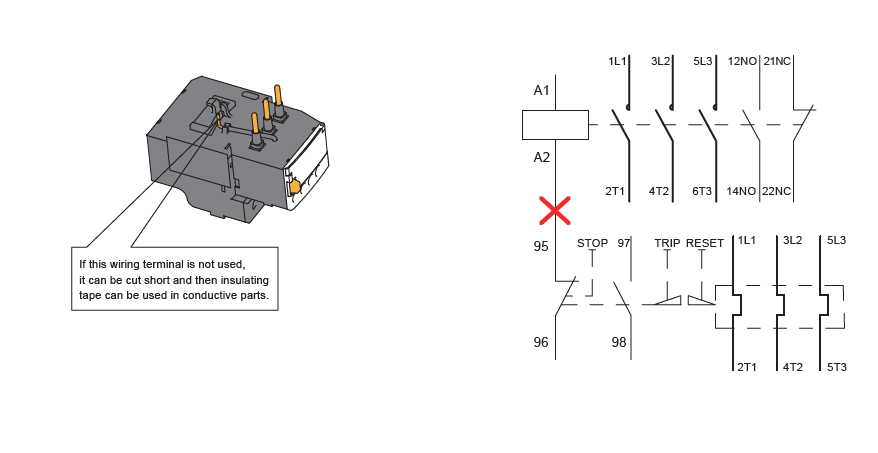 If this wiring terminal is not used, it can be cut short and then insulating tape can be used in conductive parts.

1L1 3L2 5L3 12NO 21NC

A1

A2

2T1 4T2 6T3 14NO 22NC

95 STOP 97 TRIP RESET 1L1 3L2 5L3

96 98

2T1 4T2 5T3