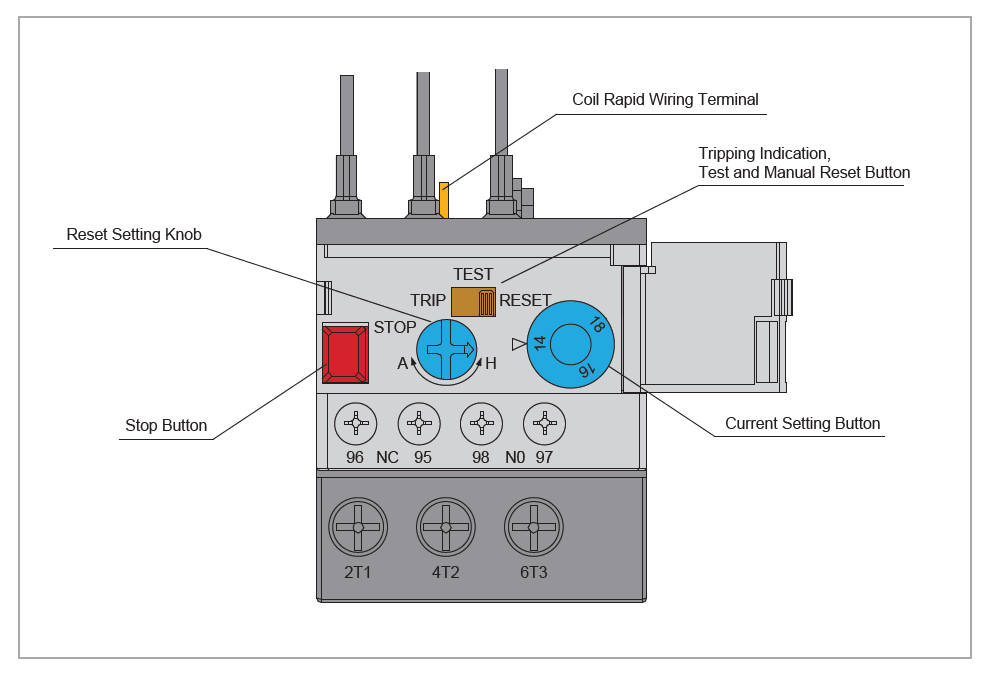 Coil Rapid Wiring Terminal

Tripping Indication,
Test and Manual Reset Button

Reset Setting Knob

TEST

TRIP

RESET

STOP

A

H

14

18

16

Stop Button

Current Setting Button

96 NC 95

98 N0 97

2T1

4T2

6T3