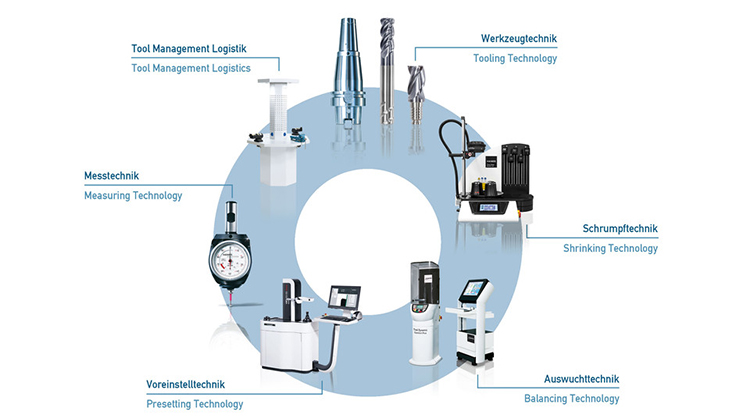 Tool Management Logistik
Tool Management Logistics

Werkzeugtechnik
Tooling Technology

Messtechnik
Measuring Technology

Schrumpftechnik
Shrinking Technology

Voreinstelltechnik
Presetting Technology

Auswuchttechnik
Balancing Technology