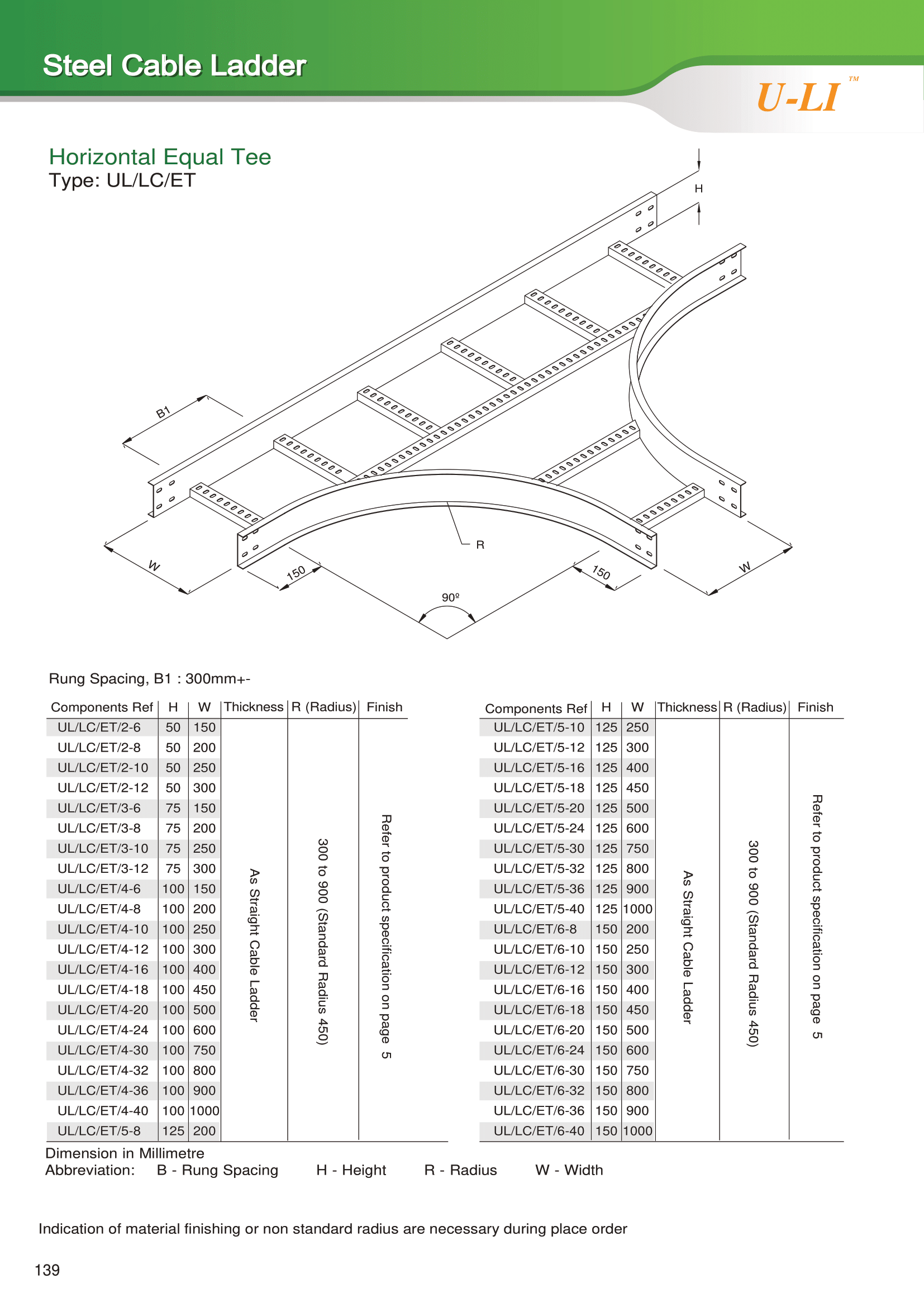 Steel Cable Ladder

U-LI™

Horizontal Equal Tee
Type: UL/LC/ET

H

B1

R

W

150

150

W

90º

Rung Spacing, B1 : 300mm+-

| Components Ref | H | W | Thickness | R (Radius) | Finish |
|---|---|---|---|---|---|
| UL/LC/ET/2-6 | 50 | 150 | As Straight Cable Ladder | 300 to 900 (Standard Radius 450) | Refer to product specification on page 5 |
| UL/LC/ET/2-8 | 50 | 200 | | | |
| UL/LC/ET/2-10 | 50 | 250 | | | |
| UL/LC/ET/2-12 | 50 | 300 | | | |
| UL/LC/ET/3-6 | 75 | 150 | | | |
| UL/LC/ET/3-8 | 75 | 200 | | | |
| UL/LC/ET/3-10 | 75 | 250 | | | |
| UL/LC/ET/3-12 | 75 | 300 | | | |
| UL/LC/ET/4-6 | 100 | 150 | | | |
| UL/LC/ET/4-8 | 100 | 200 | | | |
| UL/LC/ET/4-10 | 100 | 250 | | | |
| UL/LC/ET/4-12 | 100 | 300 | | | |
| UL/LC/ET/4-16 | 100 | 400 | | | |
| UL/LC/ET/4-18 | 100 | 450 | | | |
| UL/LC/ET/4-20 | 100 | 500 | | | |
| UL/LC/ET/4-24 | 100 | 600 | | | |
| UL/LC/ET/4-30 | 100 | 750 | | | |
| UL/LC/ET/4-32 | 100 | 800 | | | |
| UL/LC/ET/4-36 | 100 | 900 | | | |
| UL/LC/ET/4-40 | 100 | 1000 | | | |
| UL/LC/ET/5-8 | 125 | 200 | | | |

| Components Ref | H | W | Thickness | R (Radius) | Finish |
|---|---|---|---|---|---|
| UL/LC/ET/5-10 | 125 | 250 | As Straight Cable Ladder | 300 to 900 (Standard Radius 450) | Refer to product specification on page 5 |
| UL/LC/ET/5-12 | 125 | 300 | | | |
| UL/LC/ET/5-16 | 125 | 400 | | | |
| UL/LC/ET/5-18 | 125 | 450 | | | |
| UL/LC/ET/5-20 | 125 | 500 | | | |
| UL/LC/ET/5-24 | 125 | 600 | | | |
| UL/LC/ET/5-30 | 125 | 750 | | | |
| UL/LC/ET/5-32 | 125 | 800 | | | |
| UL/LC/ET/5-36 | 125 | 900 | | | |
| UL/LC/ET/5-40 | 125 | 1000 | | | |
| UL/LC/ET/6-8 | 150 | 200 | | | |
| UL/LC/ET/6-10 | 150 | 250 | | | |
| UL/LC/ET/6-12 | 150 | 300 | | | |
| UL/LC/ET/6-16 | 150 | 400 | | | |
| UL/LC/ET/6-18 | 150 | 450 | | | |
| UL/LC/ET/6-20 | 150 | 500 | | | |
| UL/LC/ET/6-24 | 150 | 600 | | | |
| UL/LC/ET/6-30 | 150 | 750 | | | |
| UL/LC/ET/6-32 | 150 | 800 | | | |
| UL/LC/ET/6-36 | 150 | 900 | | | |
| UL/LC/ET/6-40 | 150 | 1000 | | | |

Dimension in Millimetre
Abbreviation: B - Rung Spacing H - Height R - Radius W - Width

Indication of material finishing or non standard radius are necessary during place order

139