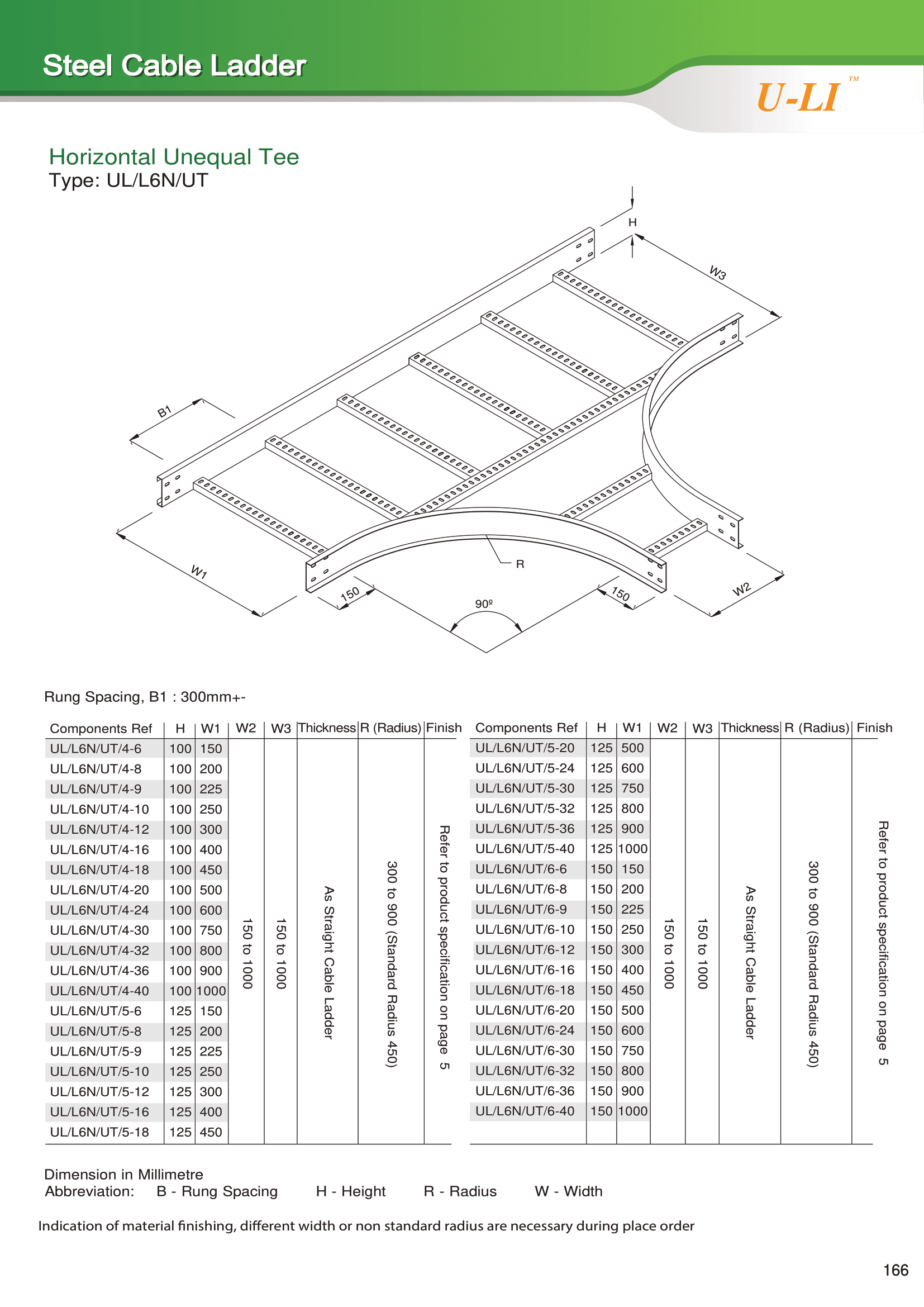 Steel Cable Ladder

U-LI™

Horizontal Unequal Tee
Type: UL/L6N/UT

H
W3
B1
W1
R
150
90º
150
W2

Rung Spacing, B1 : 300mm+-

| Components Ref | H | W1 | W2 | W3 | Thickness | R (Radius) | Finish |
|---|---|---|---|---|---|---|---|
| UL/L6N/UT/4-6 | 100 | 150 | 150 to 1000 | 150 to 1000 | As Straight Cable Ladder | 300 to 900 (Standard Radius 450) | Refer to product specification on page 5 |
| UL/L6N/UT/4-8 | 100 | 200 | | | | | |
| UL/L6N/UT/4-9 | 100 | 225 | | | | | |
| UL/L6N/UT/4-10 | 100 | 250 | | | | | |
| UL/L6N/UT/4-12 | 100 | 300 | | | | | |
| UL/L6N/UT/4-16 | 100 | 400 | | | | | |
| UL/L6N/UT/4-18 | 100 | 450 | | | | | |
| UL/L6N/UT/4-20 | 100 | 500 | | | | | |
| UL/L6N/UT/4-24 | 100 | 600 | | | | | |
| UL/L6N/UT/4-30 | 100 | 750 | | | | | |
| UL/L6N/UT/4-32 | 100 | 800 | | | | | |
| UL/L6N/UT/4-36 | 100 | 900 | | | | | |
| UL/L6N/UT/4-40 | 100 | 1000 | | | | | |
| UL/L6N/UT/5-6 | 125 | 150 | | | | | |
| UL/L6N/UT/5-8 | 125 | 200 | | | | | |
| UL/L6N/UT/5-9 | 125 | 225 | | | | | |
| UL/L6N/UT/5-10 | 125 | 250 | | | | | |
| UL/L6N/UT/5-12 | 125 | 300 | | | | | |
| UL/L6N/UT/5-16 | 125 | 400 | | | | | |
| UL/L6N/UT/5-18 | 125 | 450 | | | | | |

| Components Ref | H | W1 | W2 | W3 | Thickness | R (Radius) | Finish |
|---|---|---|---|---|---|---|---|
| UL/L6N/UT/5-20 | 125 | 500 | 150 to 1000 | 150 to 1000 | As Straight Cable Ladder | 300 to 900 (Standard Radius 450) | Refer to product specification on page 5 |
| UL/L6N/UT/5-24 | 125 | 600 | | | | | |
| UL/L6N/UT/5-30 | 125 | 750 | | | | | |
| UL/L6N/UT/5-32 | 125 | 800 | | | | | |
| UL/L6N/UT/5-36 | 125 | 900 | | | | | |
| UL/L6N/UT/5-40 | 125 | 1000 | | | | | |
| UL/L6N/UT/6-6 | 150 | 150 | | | | | |
| UL/L6N/UT/6-8 | 150 | 200 | | | | | |
| UL/L6N/UT/6-9 | 150 | 225 | | | | | |
| UL/L6N/UT/6-10 | 150 | 250 | | | | | |
| UL/L6N/UT/6-12 | 150 | 300 | | | | | |
| UL/L6N/UT/6-16 | 150 | 400 | | | | | |
| UL/L6N/UT/6-18 | 150 | 450 | | | | | |
| UL/L6N/UT/6-20 | 150 | 500 | | | | | |
| UL/L6N/UT/6-24 | 150 | 600 | | | | | |
| UL/L6N/UT/6-30 | 150 | 750 | | | | | |
| UL/L6N/UT/6-32 | 150 | 800 | | | | | |
| UL/L6N/UT/6-36 | 150 | 900 | | | | | |
| UL/L6N/UT/6-40 | 150 | 1000 | | | | | |

Dimension in Millimetre
Abbreviation: B - Rung Spacing H - Height R - Radius W - Width

Indication of material finishing, different width or non standard radius are necessary during place order

166