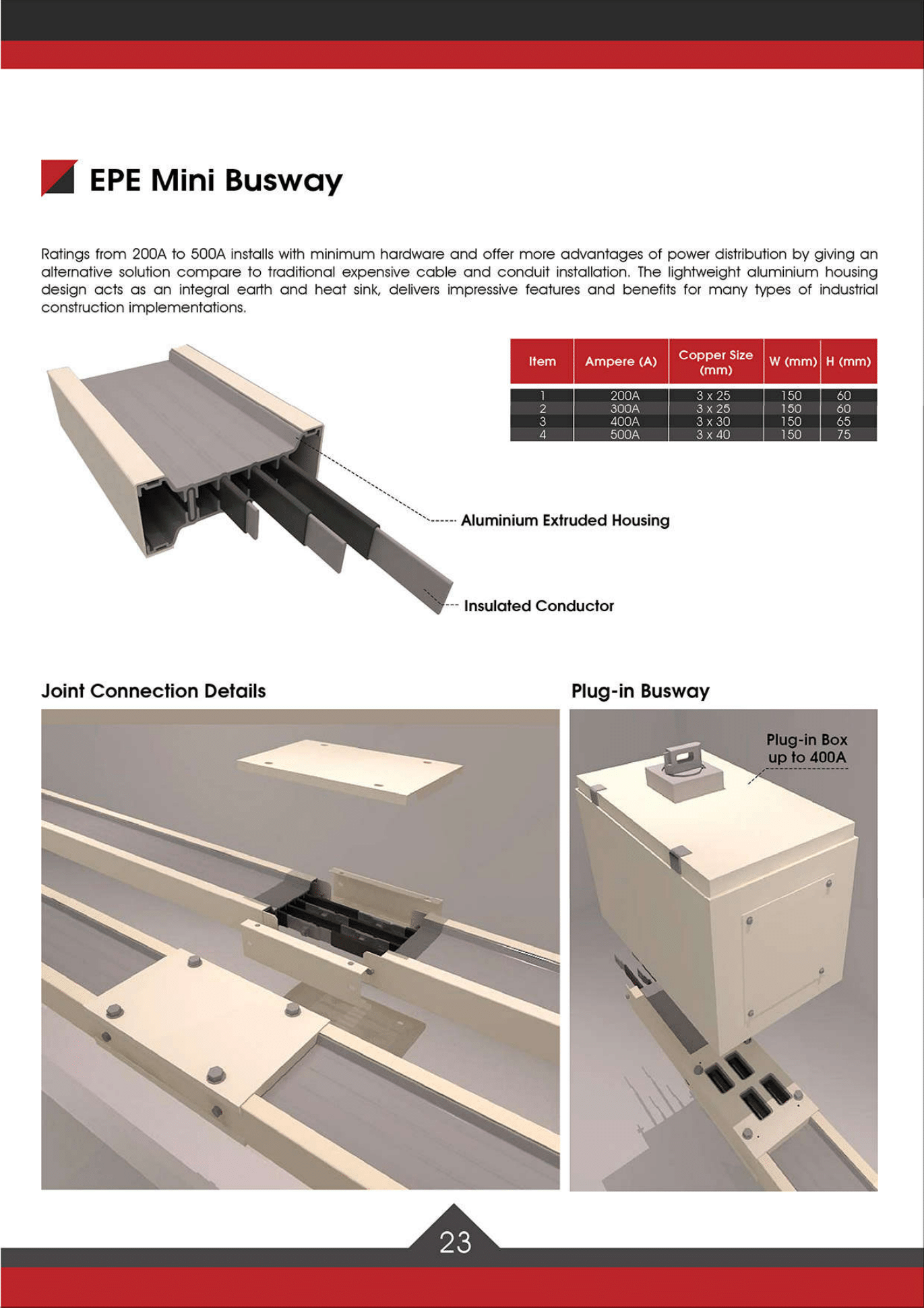 EPE Mini Busway

Ratings from 200A to 500A installs with minimum hardware and offer more advantages of power distribution by giving an alternative solution compare to traditional expensive cable and conduit installation. The lightweight aluminium housing design acts as an integral earth and heat sink, delivers impressive features and benefits for many types of industrial construction implementations.

| Item | Ampere (A) | Copper Size (mm) | W (mm) | H (mm) |
|---|---|---|---|---|
| 1 | 200A | 3 x 25 | 150 | 60 |
| 2 | 300A | 3 x 25 | 150 | 60 |
| 3 | 400A | 3 x 30 | 150 | 65 |
| 4 | 500A | 3 x 40 | 150 | 75 |

Aluminium Extruded Housing

Insulated Conductor

Joint Connection Details

Plug-in Busway

Plug-in Box up to 400A

23