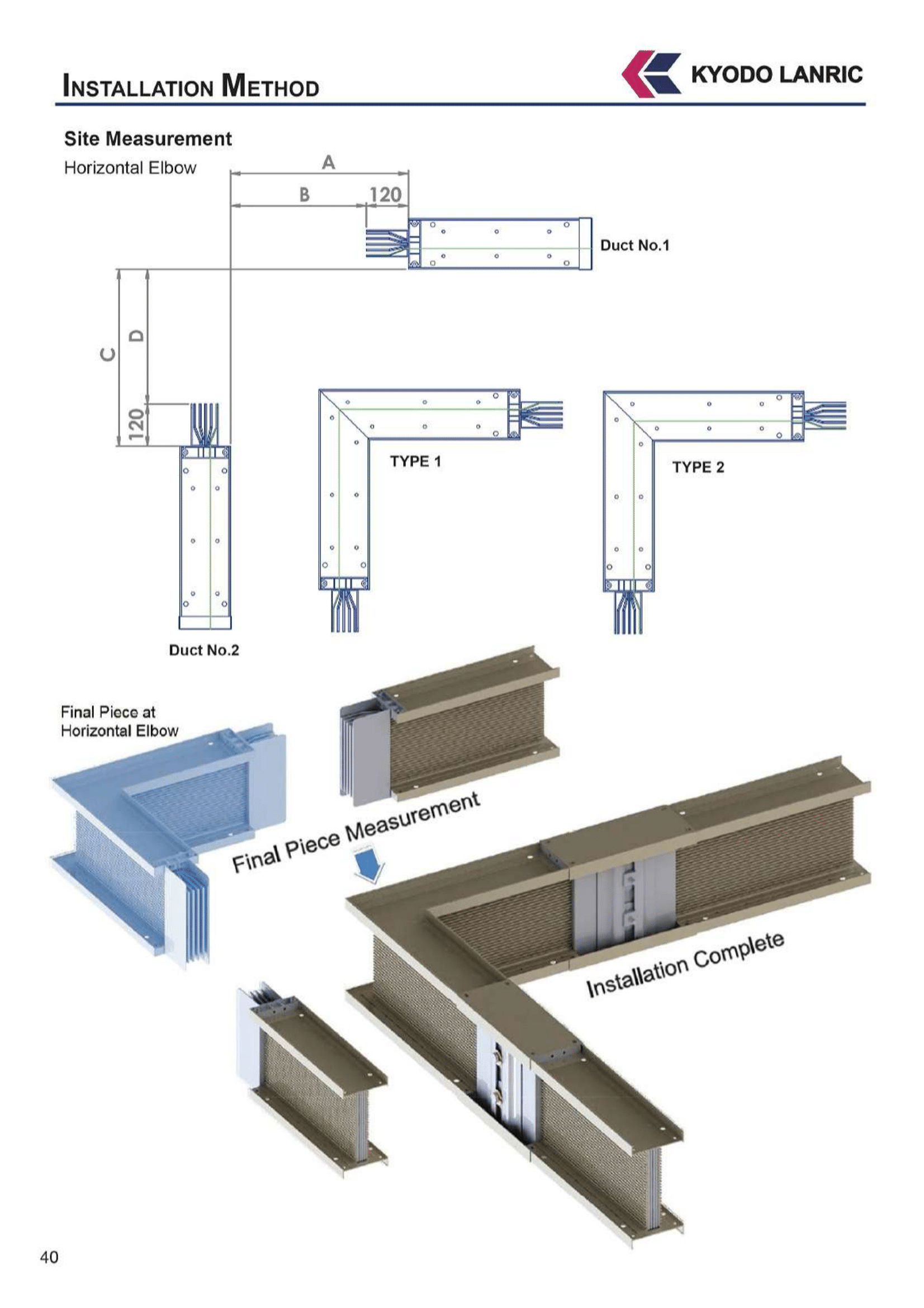 INSTALLATION METHOD

KYODO LANRIC

Site Measurement

Horizontal Elbow

A

B

120

Duct No.1

C

D

120

TYPE 1

TYPE 2

Duct No.2

Final Piece at Horizontal Elbow

Final Piece Measurement

Installation Complete

40