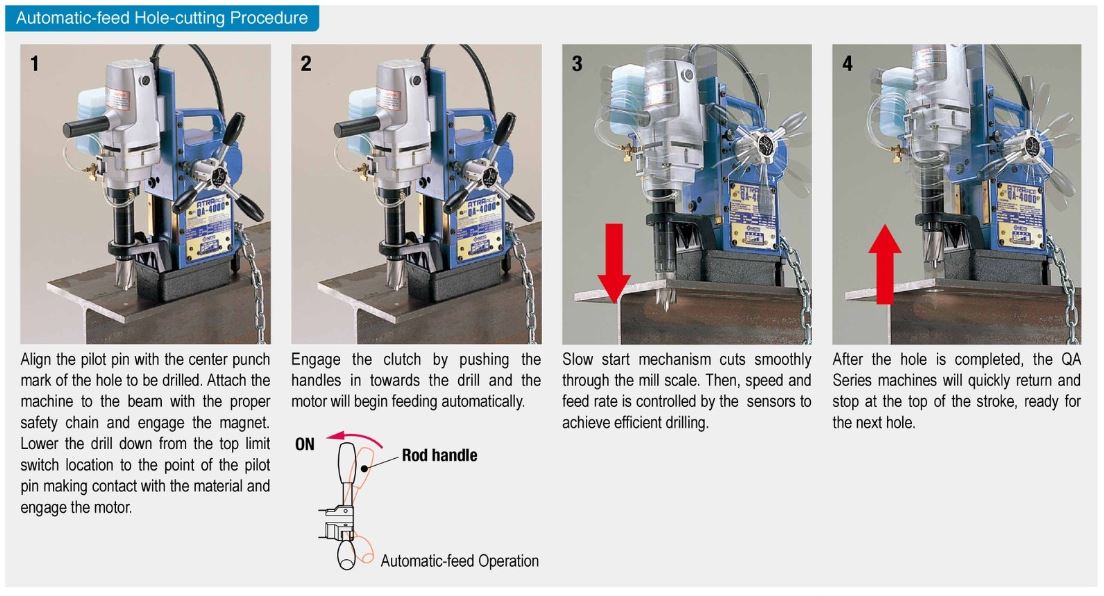 Automatic-feed Hole-cutting Procedure

1

Align the pilot pin with the center punch mark of the hole to be drilled. Attach the machine to the beam with the proper safety chain and engage the magnet. Lower the drill down from the top limit switch location to the point of the pilot pin making contact with the material and engage the motor.

2

Engage the clutch by pushing the handles in towards the drill and the motor will begin feeding automatically.

ON

Rod handle

Automatic-feed Operation

3

Slow start mechanism cuts smoothly through the mill scale. Then, speed and feed rate is controlled by the sensors to achieve efficient drilling.

4

After the hole is completed, the QA Series machines will quickly return and stop at the top of the stroke, ready for the next hole.