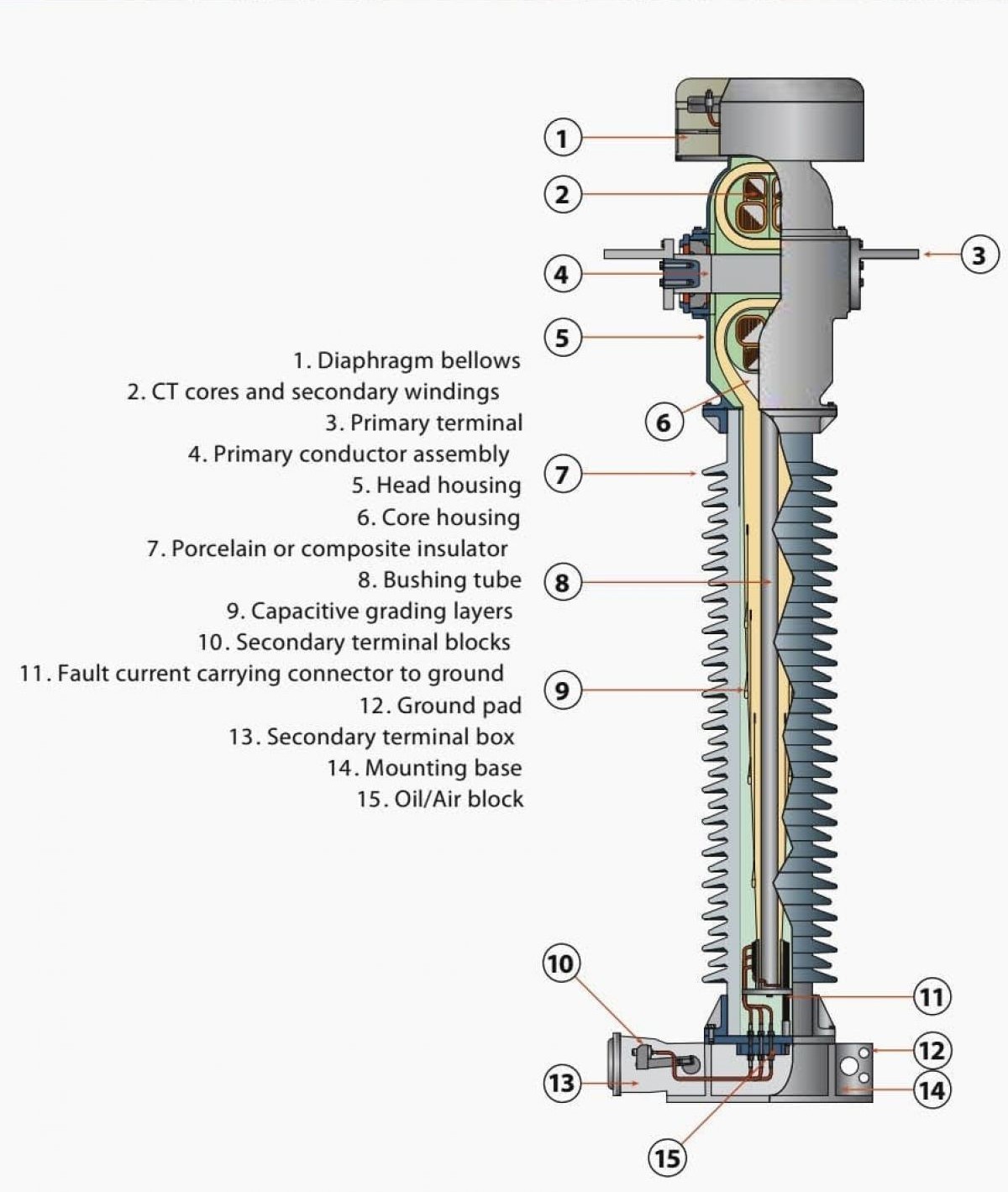 1. Diaphragm bellows
2. CT cores and secondary windings
3. Primary terminal
4. Primary conductor assembly
5. Head housing
6. Core housing
7. Porcelain or composite insulator
8. Bushing tube
9. Capacitive grading layers
10. Secondary terminal blocks
11. Fault current carrying connector to ground
12. Ground pad
13. Secondary terminal box
14. Mounting base
15. Oil/Air block

1
2
3
4
5
6
7
8
9
10
11
12
13
14
15