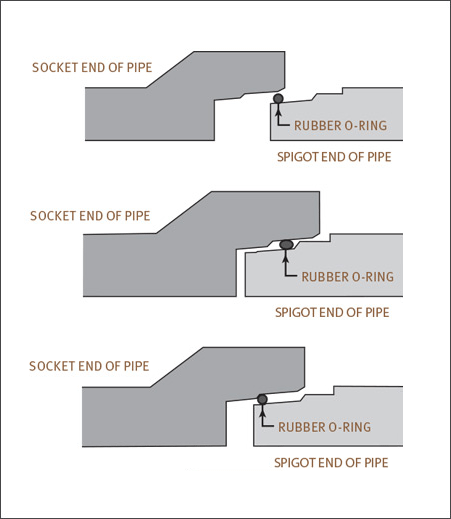 SOCKET END OF PIPE

RUBBER O-RING

SPIGOT END OF PIPE

SOCKET END OF PIPE

RUBBER O-RING

SPIGOT END OF PIPE

SOCKET END OF PIPE

RUBBER O-RING

SPIGOT END OF PIPE