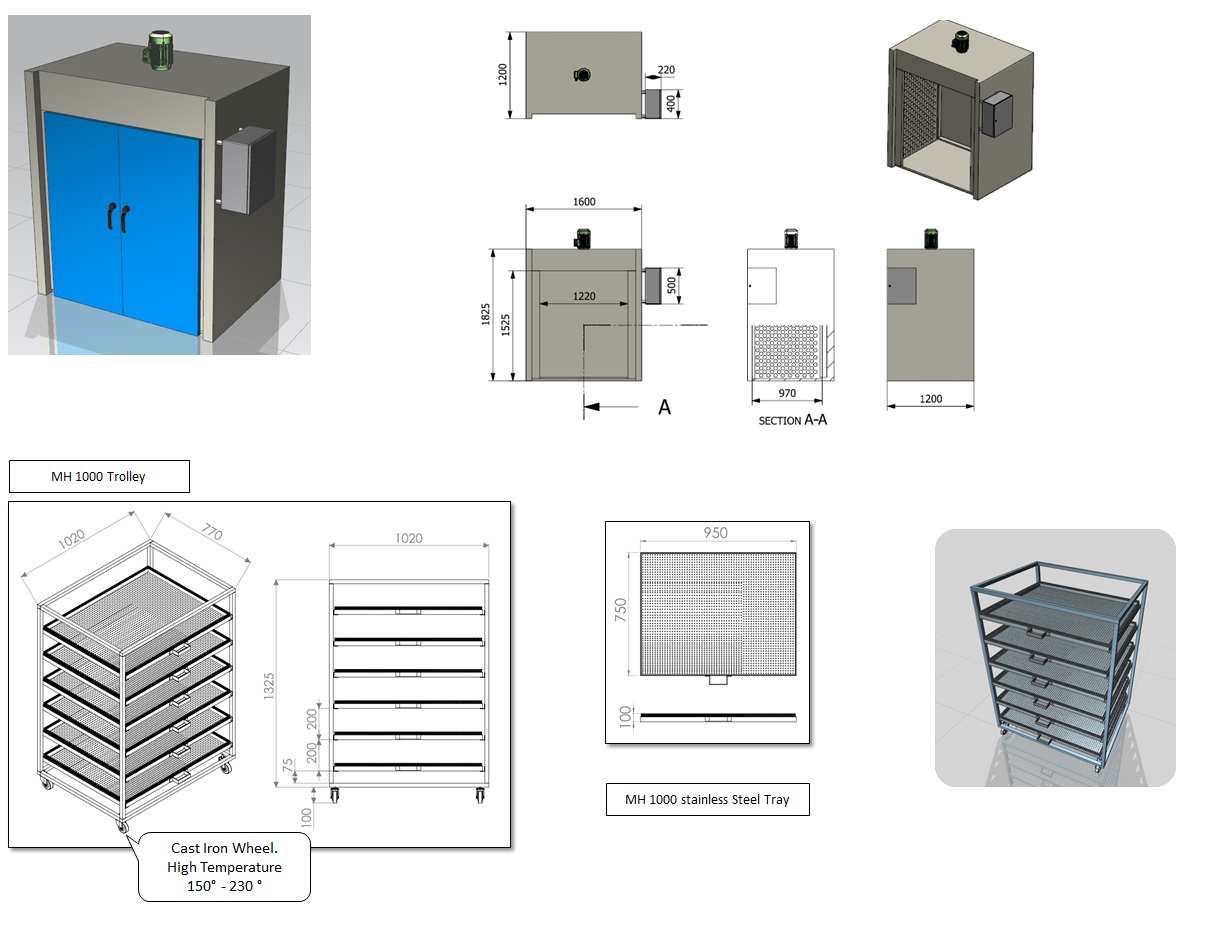 1200

220

400

1600

1825

1525

1220

500

A

970

SECTION A-A

1200

MH 1000 Trolley

1020

770

1020

1325

200

200

75

100

Cast Iron Wheel.
High Temperature
150° - 230 °

950

750

100

MH 1000 stainless Steel Tray